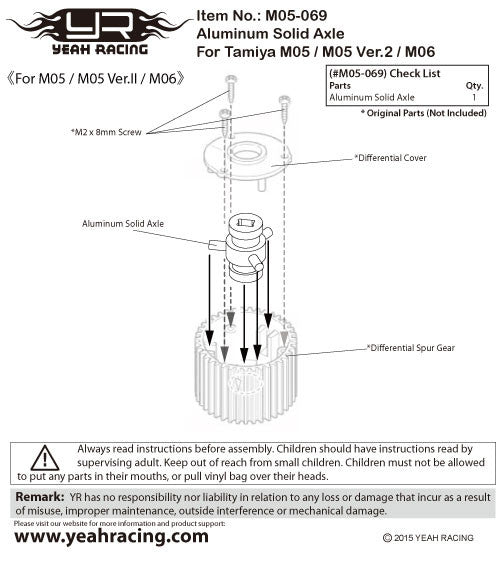 YR
YEAH RACING

Item No.: M05-069
Aluminum Solid Axle
For Tamiya M05 / M05 Ver.2 / M06

《For M05 / M05 Ver.II / M06》

(#M05-069) Check List

| Parts | Qty. |
|---|---|
| Aluminum Solid Axle | 1 |

* Original Parts (Not Included)

*M2 x 8mm Screw

*Differential Cover

Aluminum Solid Axle

*Differential Spur Gear

Always read instructions before assembly. Children should have instructions read by supervising adult. Keep out of reach from small children. Children must not be allowed to put any parts in their mouths, or pull vinyl bag over their heads.

Remark: YR has no responsibility nor liability in relation to any loss or damage that incur as a result of misuse, improper maintenance, outside interference or mechanical damage.

Please visit our website for more information and product support:
www.yeahracing.com

© 2015 YEAH RACING