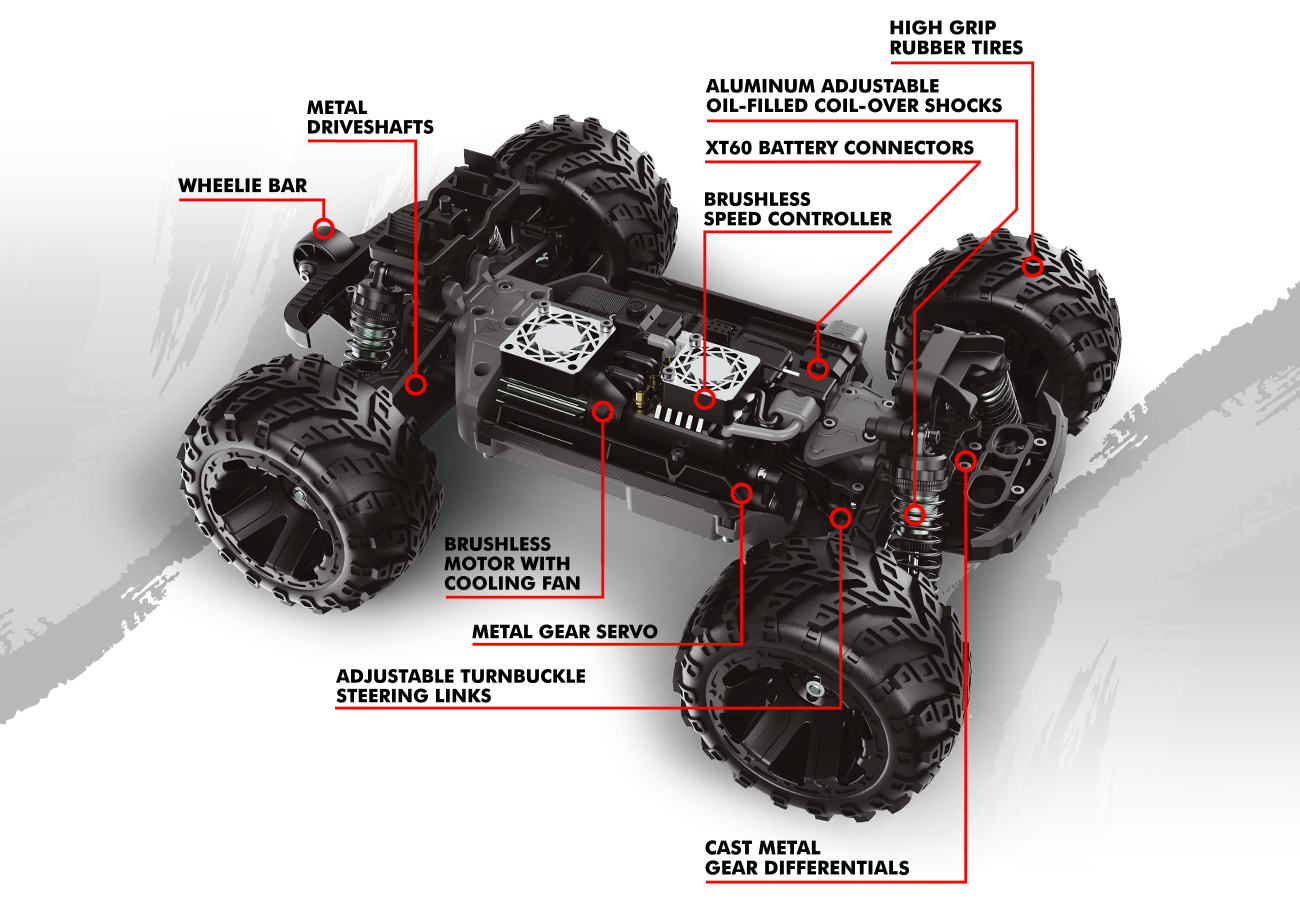 HIGH GRIP
RUBBER TIRES

ALUMINUM ADJUSTABLE
OIL-FILLED COIL-OVER SHOCKS

METAL
DRIVESHAFTS

XT60 BATTERY CONNECTORS

WHEELIE BAR

BRUSHLESS
SPEED CONTROLLER

BRUSHLESS
MOTOR WITH
COOLING FAN

METAL GEAR SERVO

ADJUSTABLE TURNBUCKLE
STEERING LINKS

CAST METAL
GEAR DIFFERENTIALS