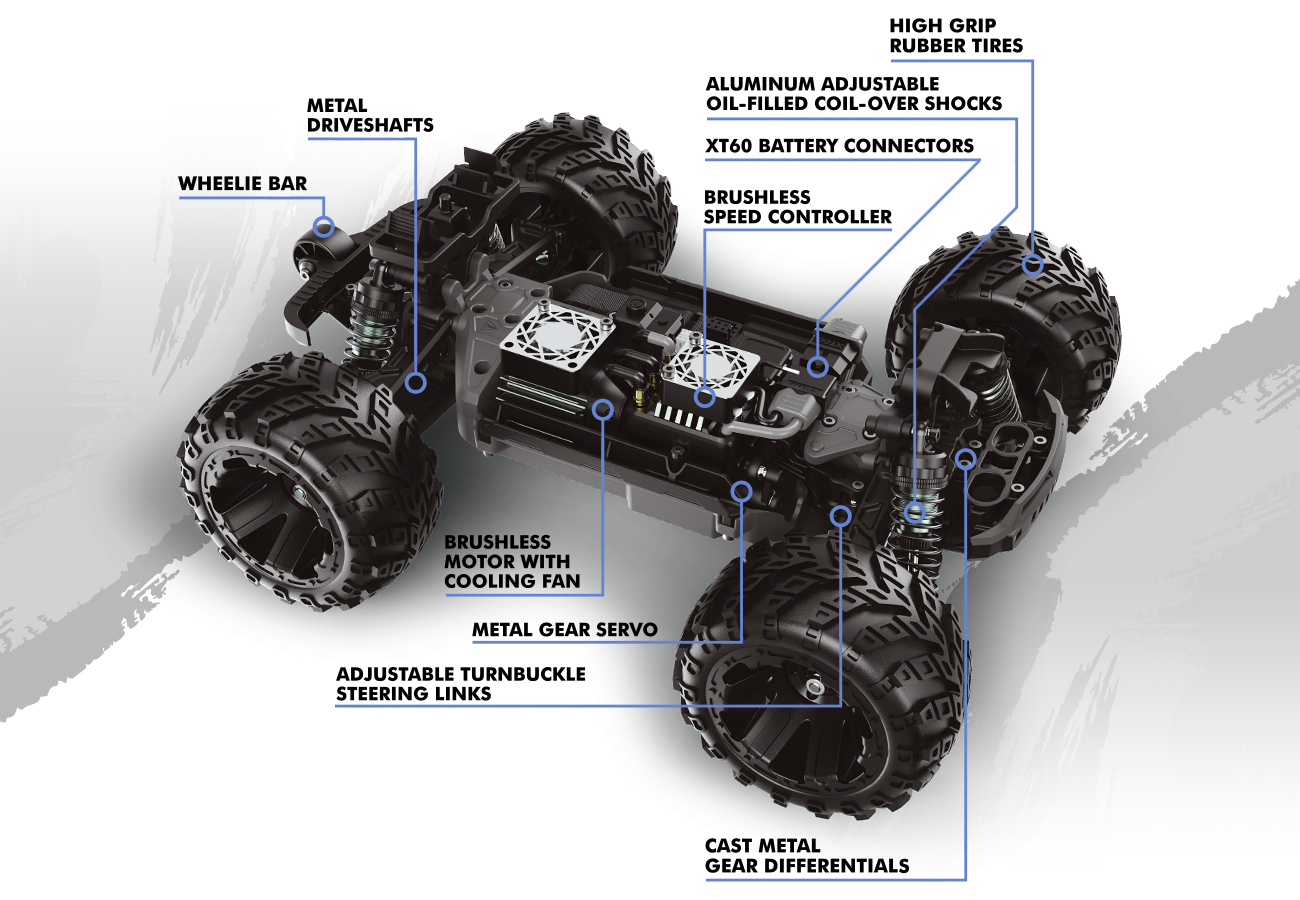 HIGH GRIP RUBBER TIRES

ALUMINUM ADJUSTABLE OIL-FILLED COIL-OVER SHOCKS

METAL DRIVESHAFTS

XT60 BATTERY CONNECTORS

WHEELIE BAR

BRUSHLESS SPEED CONTROLLER

BRUSHLESS MOTOR WITH COOLING FAN

METAL GEAR SERVO

ADJUSTABLE TURNBUCKLE STEERING LINKS

CAST METAL GEAR DIFFERENTIALS