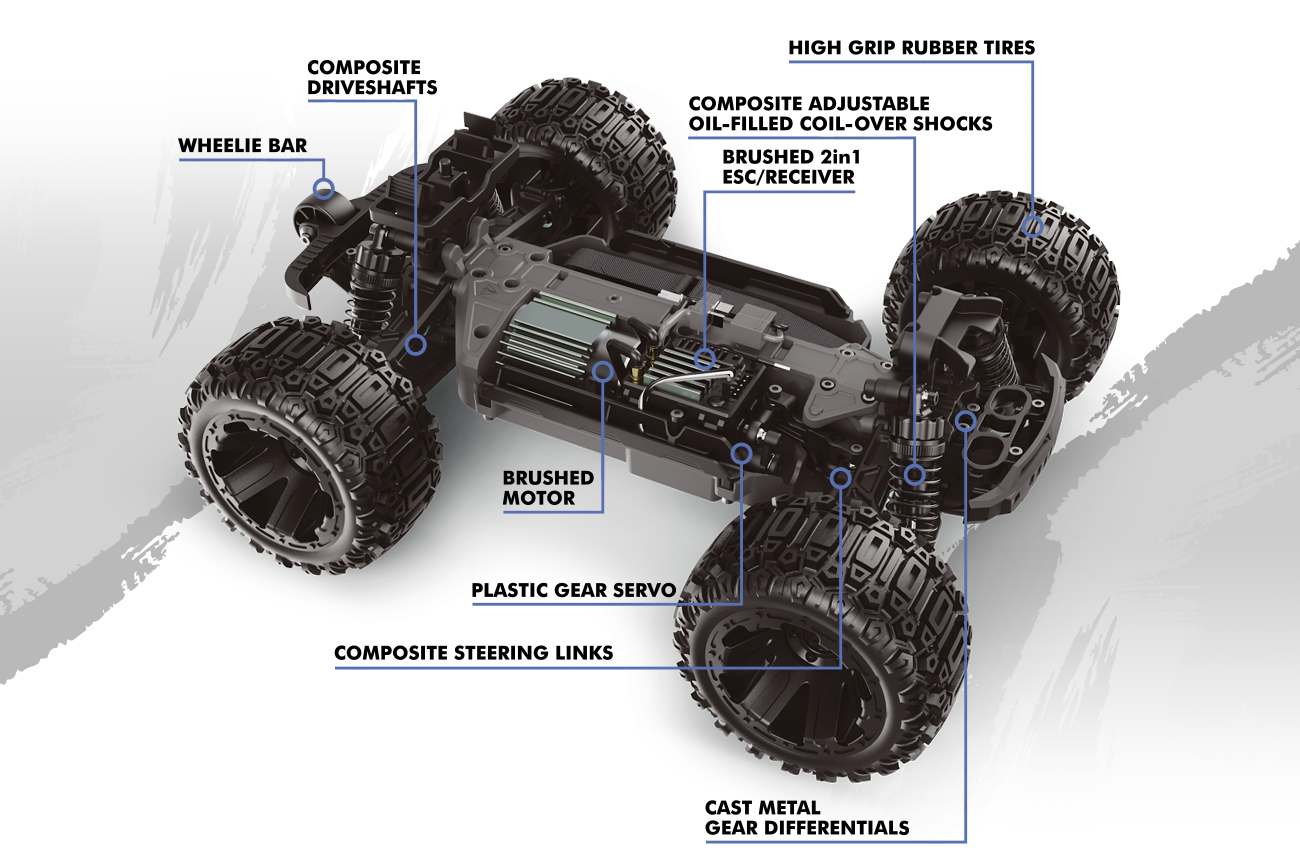 COMPOSITE DRIVESHAFTS

WHEELIE BAR

HIGH GRIP RUBBER TIRES

COMPOSITE ADJUSTABLE OIL-FILLED COIL-OVER SHOCKS

BRUSHED 2in1 ESC/RECEIVER

BRUSHED MOTOR

PLASTIC GEAR SERVO

COMPOSITE STEERING LINKS

CAST METAL GEAR DIFFERENTIALS