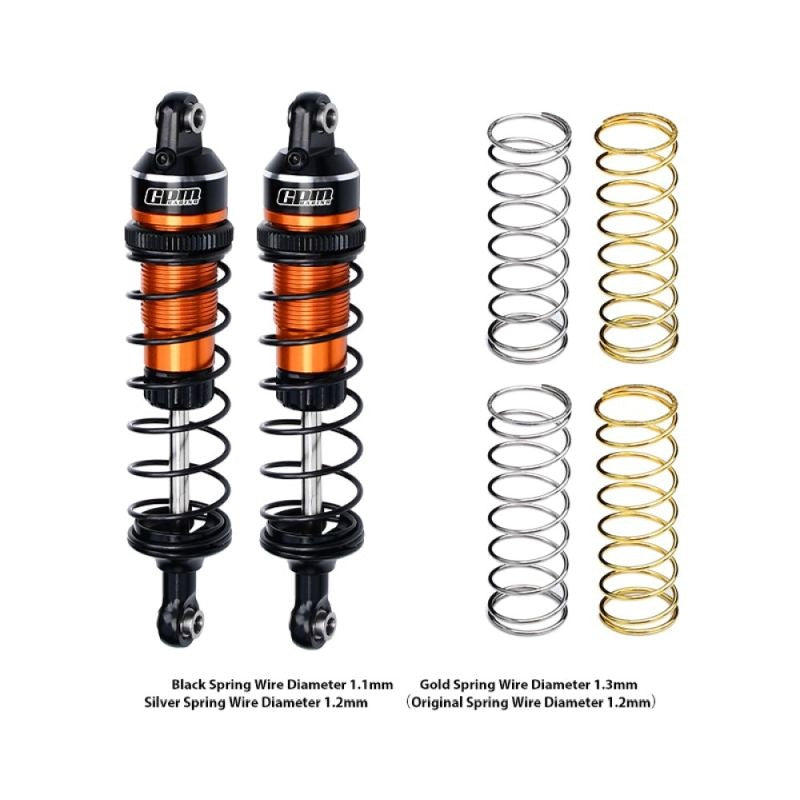 GPM RACING
GPM RACING

Black Spring Wire Diameter 1.1mm
Silver Spring Wire Diameter 1.2mm

Gold Spring Wire Diameter 1.3mm
（Original Spring Wire Diameter 1.2mm）